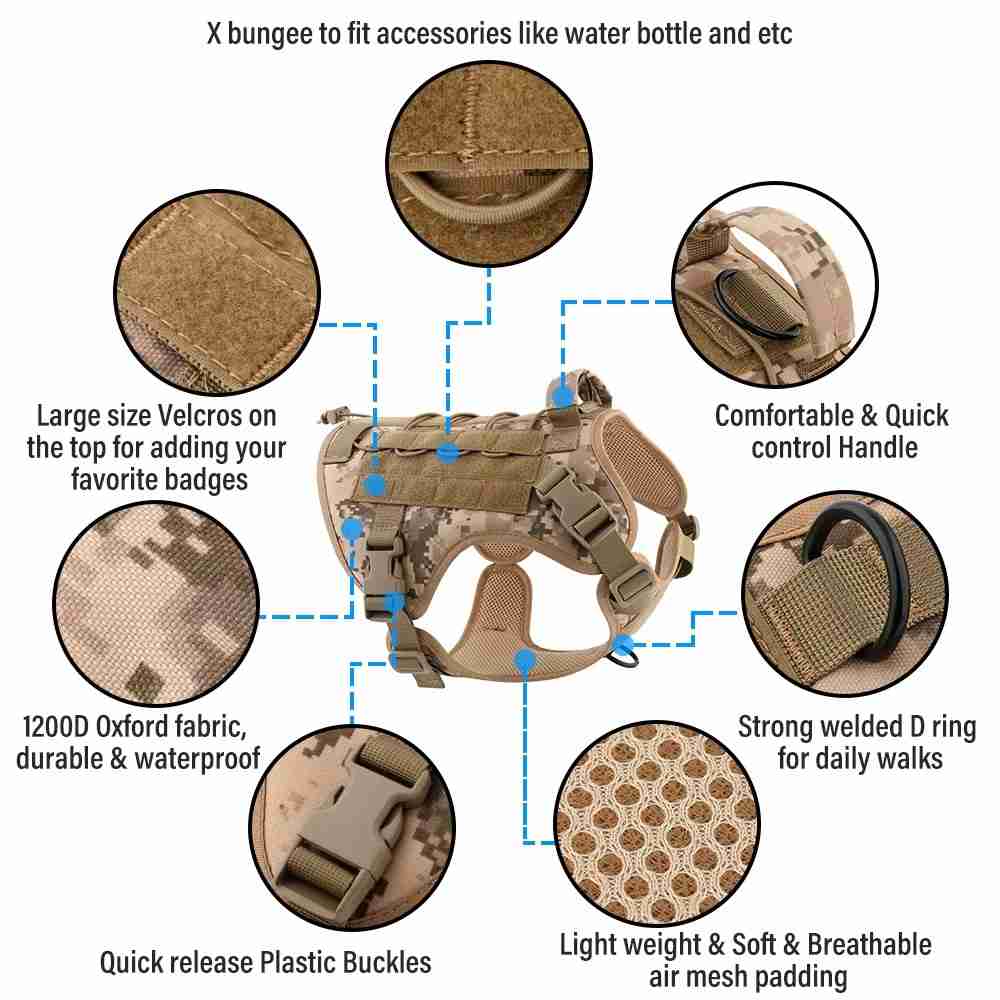 X bungee to fit accessories like water bottle and etc

Large size Velcros on the top for adding your favorite badges

Comfortable & Quick control Handle

1200D Oxford fabric, durable & waterproof

Strong welded D ring for daily walks

Quick release Plastic Buckles

Light weight & Soft & Breathable air mesh padding