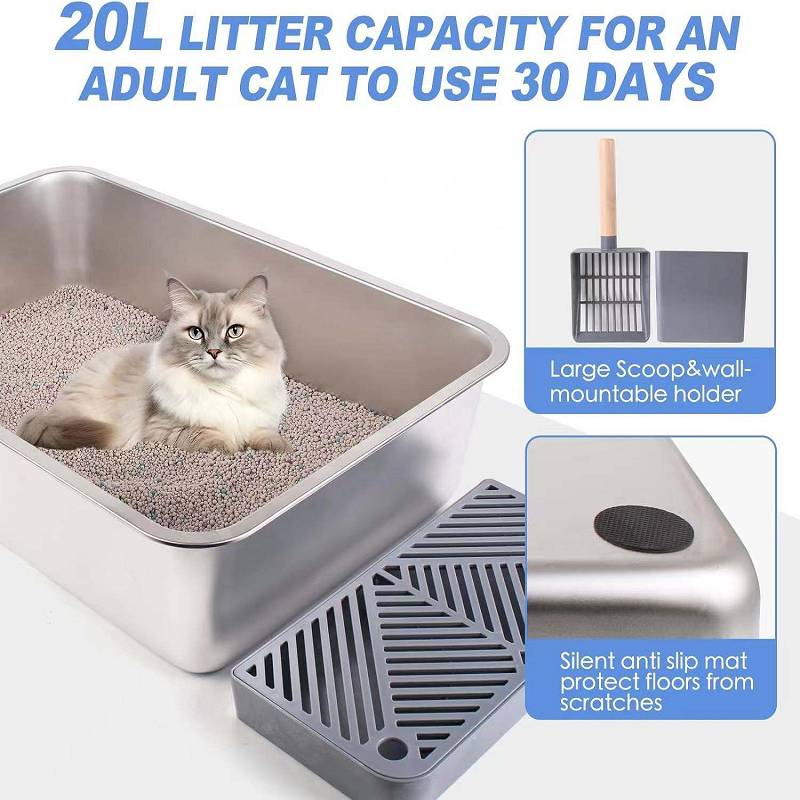 20L LITTER CAPACITY FOR AN ADULT CAT TO USE 30 DAYS

Large Scoop&wall-mountable holder

Silent anti slip mat protect floors from scratches